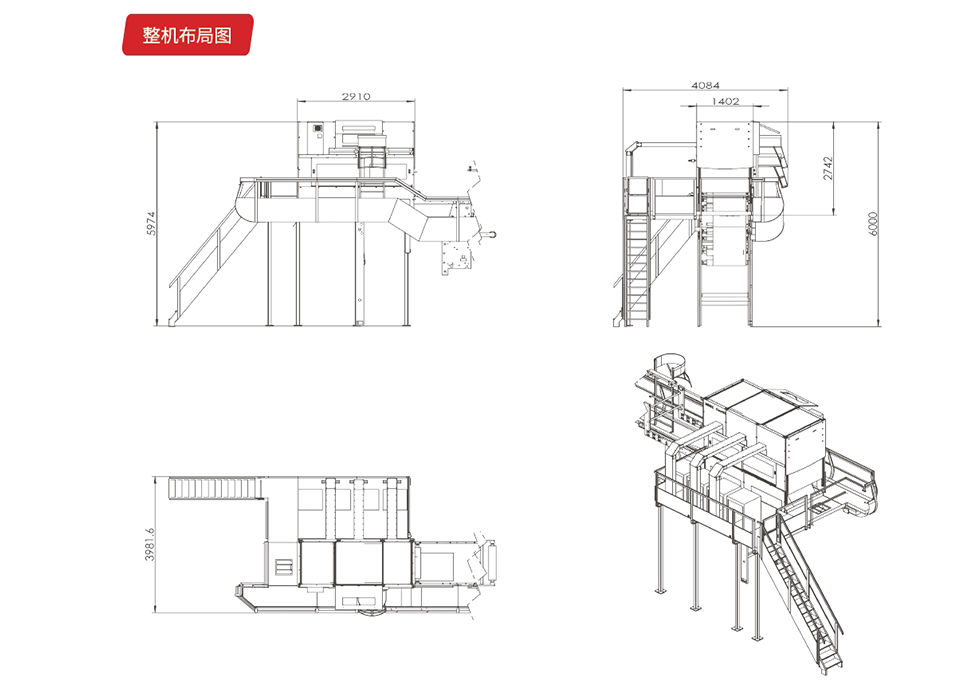 整机布局图

2910

5974

4084

1402

2742

6000

3981.6